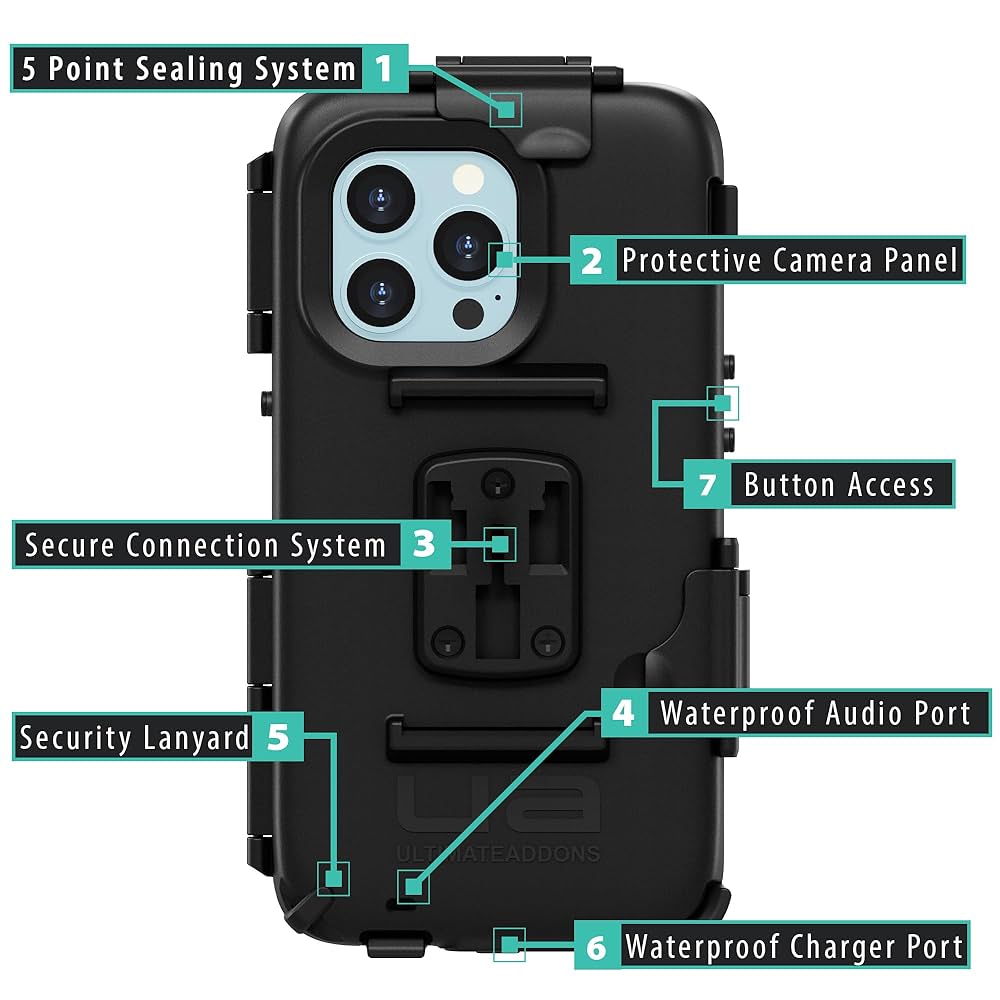 5 Point Sealing System 1

2 Protective Camera Panel

7 Button Access

Secure Connection System 3

4 Waterproof Audio Port

Security Lanyard 5

UA
ULTIMATEADDONS

6 Waterproof Charger Port